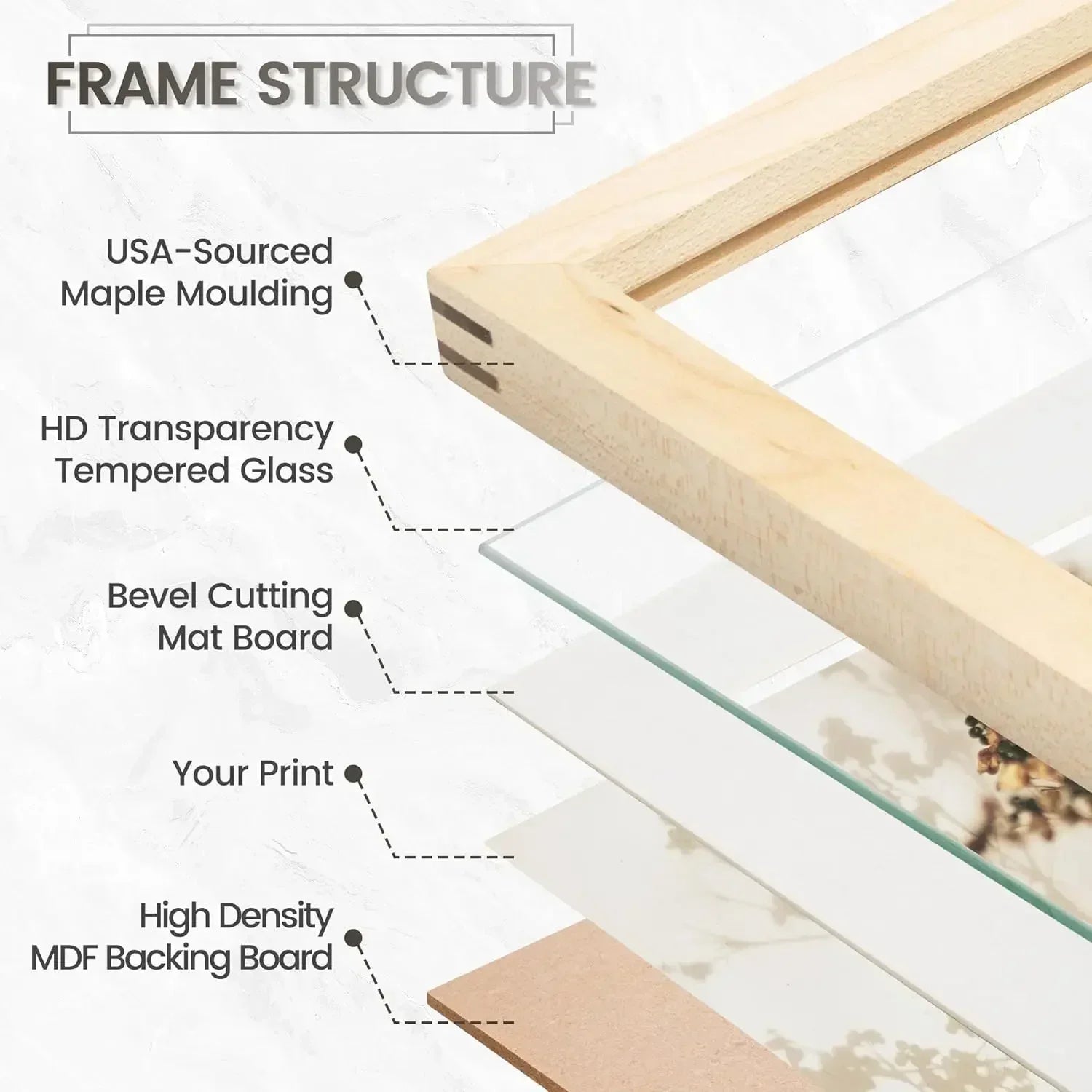 FRAME STRUCTURE

USA-Sourced Maple Moulding

HD Transparency Tempered Glass

Bevel Cutting Mat Board

Your Print

High Density MDF Backing Board