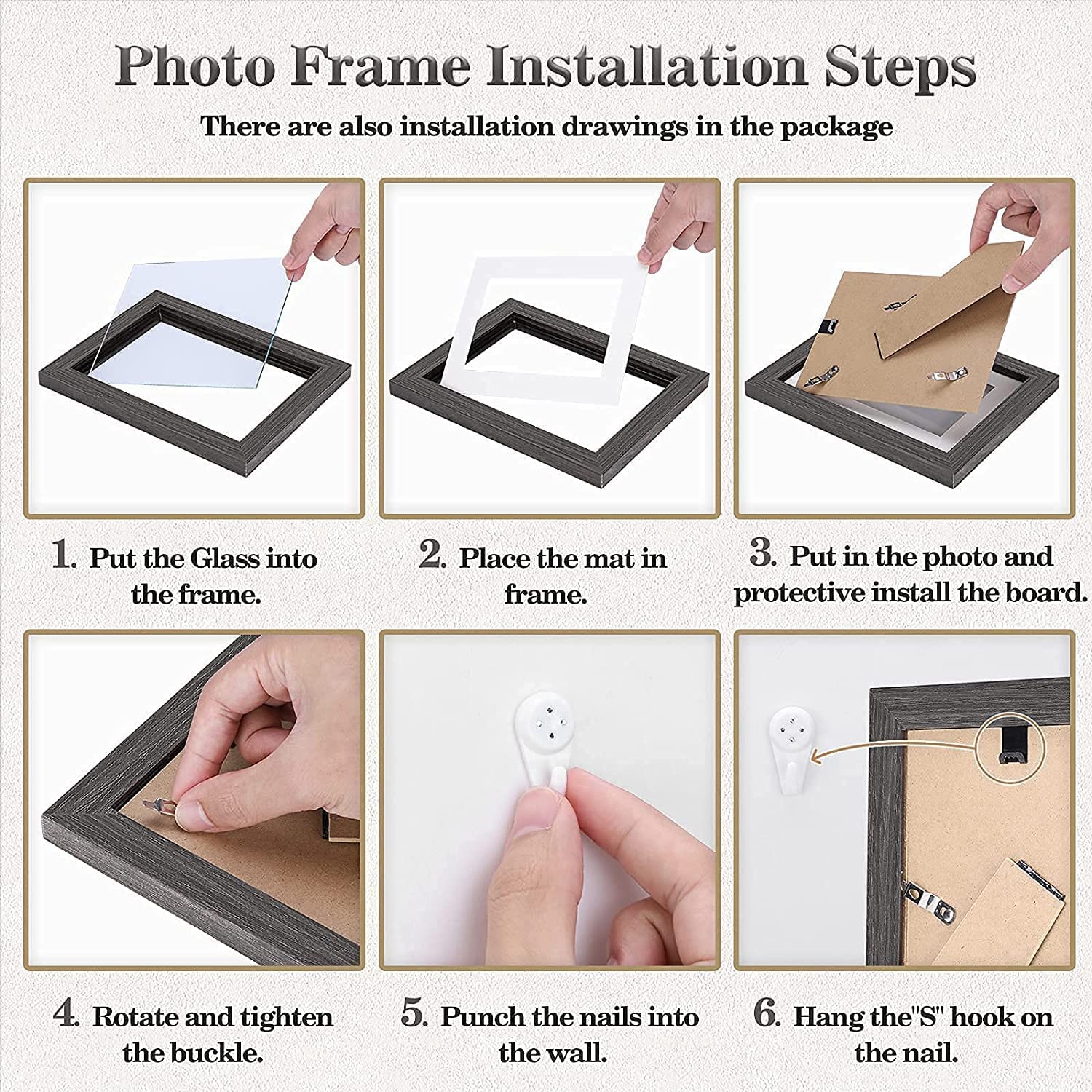 Photo Frame Installation Steps

There are also installation drawings in the package

1. Put the Glass into the frame.

2. Place the mat in frame.

3. Put in the photo and protective install the board.

4. Rotate and tighten the buckle.

5. Punch the nails into the wall.

6. Hang the"S" hook on the nail.