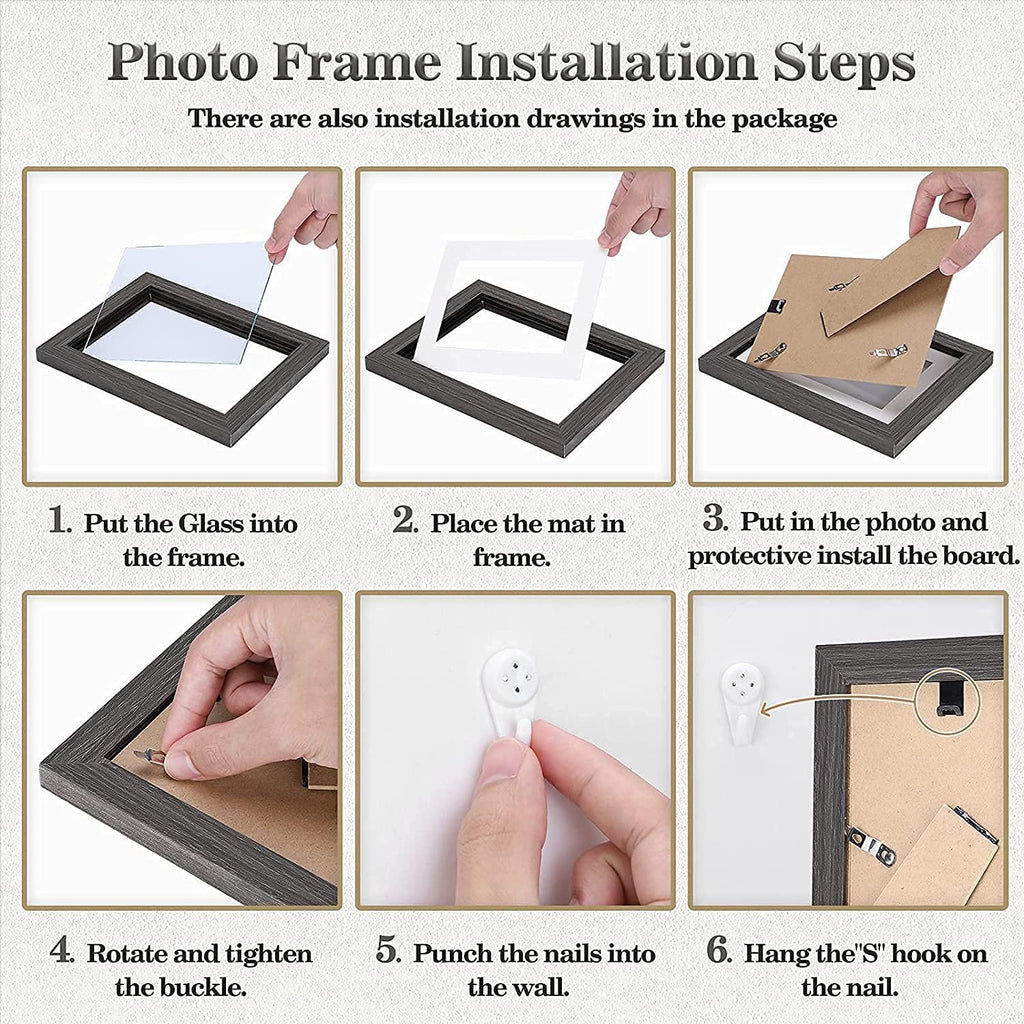 Photo Frame Installation Steps

There are also installation drawings in the package

1. Put the Glass into the frame.

2. Place the mat in frame.

3. Put in the photo and protective install the board.

4. Rotate and tighten the buckle.

5. Punch the nails into the wall.

6. Hang the"S" hook on the nail.