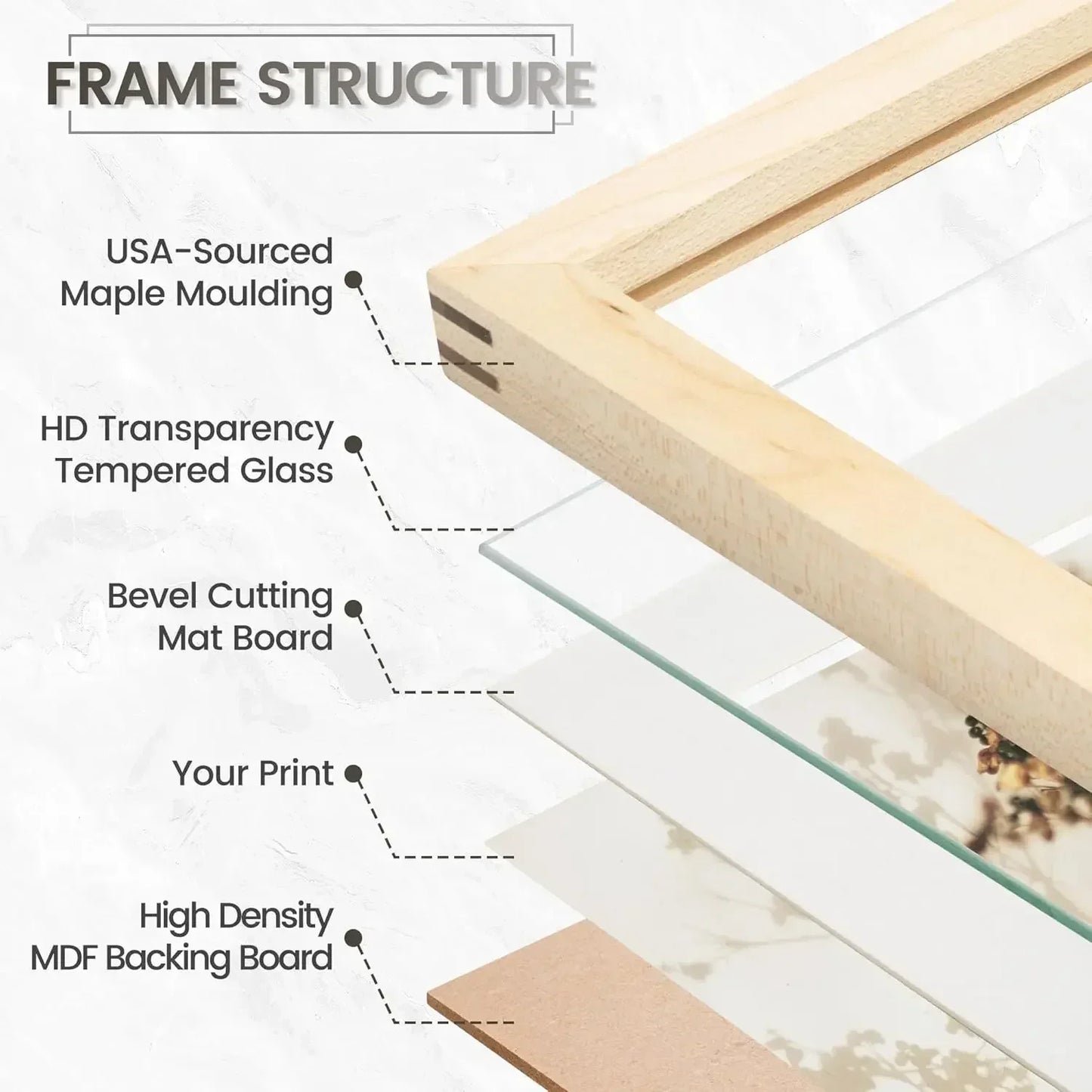 FRAME STRUCTURE

USA-Sourced Maple Moulding

HD Transparency Tempered Glass

Bevel Cutting Mat Board

Your Print

High Density MDF Backing Board